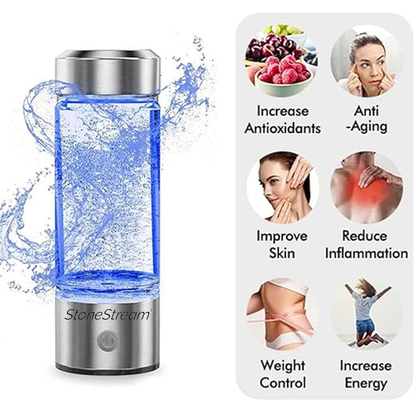 StoneStream

Increase Antioxidants

Anti -Aging

Improve Skin

Reduce Inflammation

Weight Control

Increase Energy