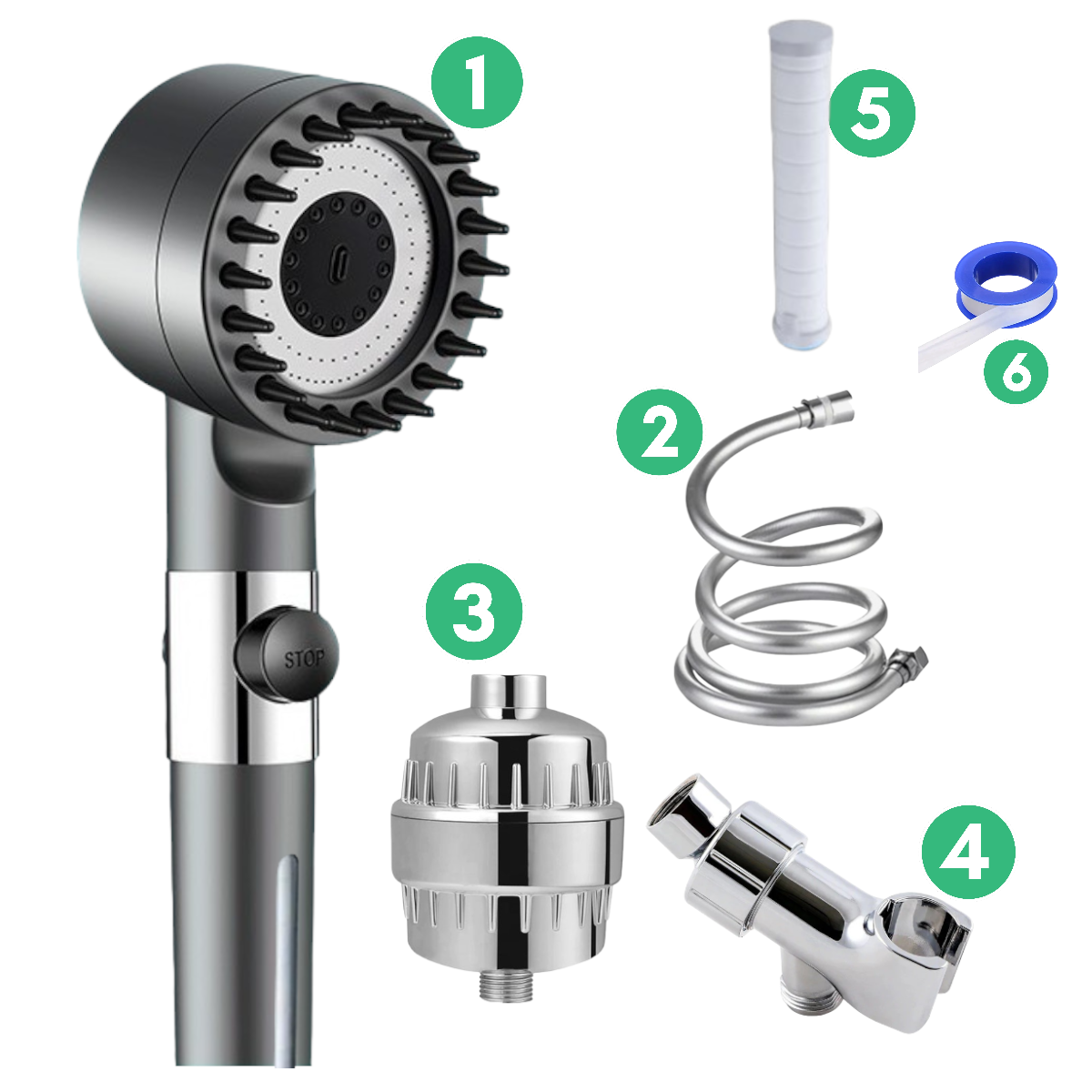 1
5
6
2
3
STOP
4