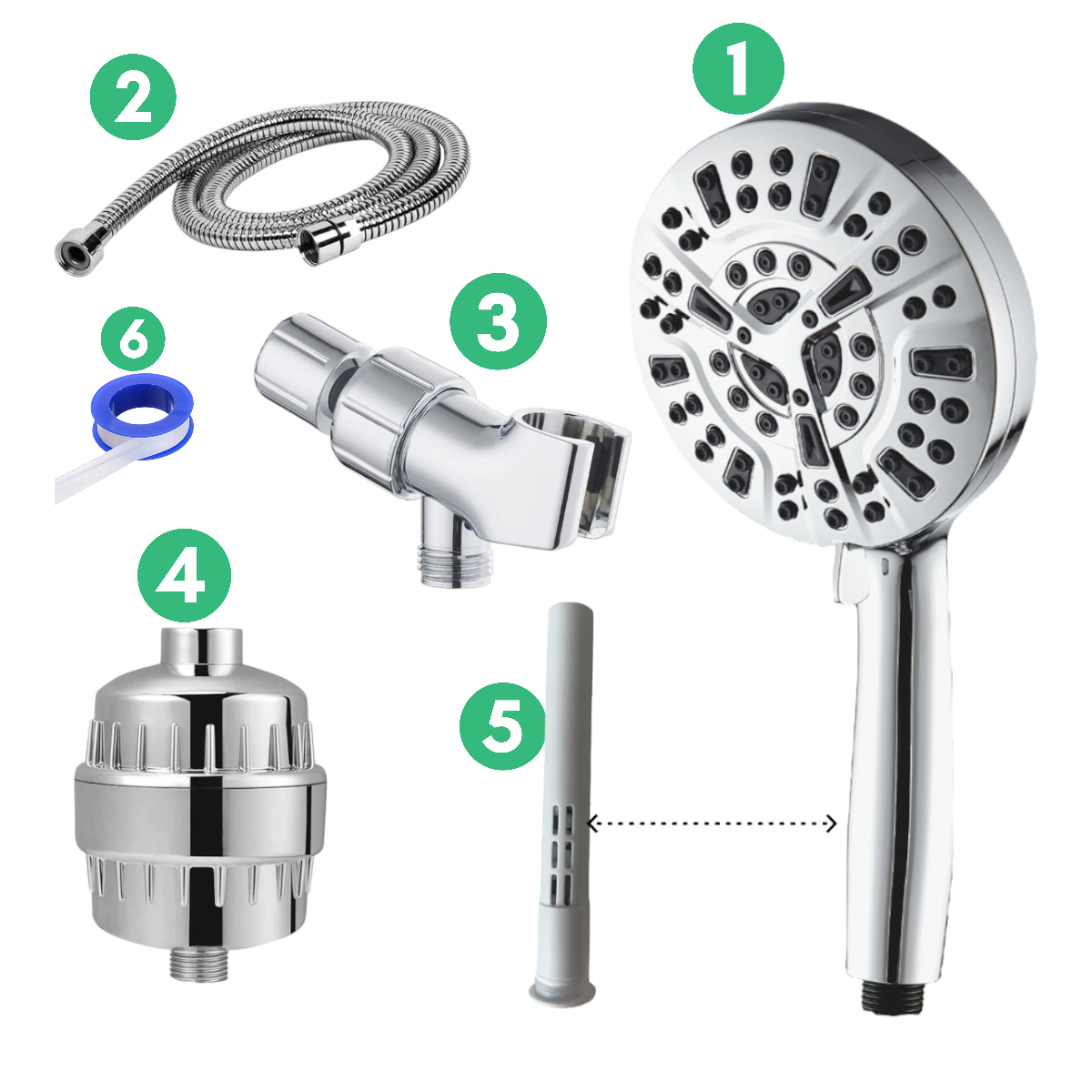 2
1
6
3
4
5