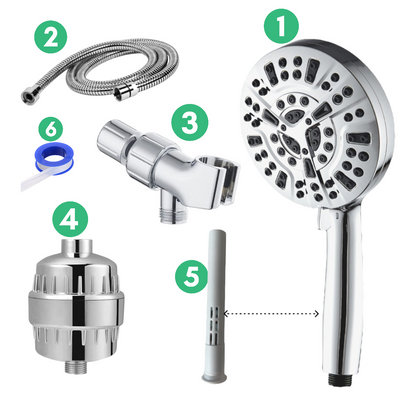 2

1

6

3

4

5